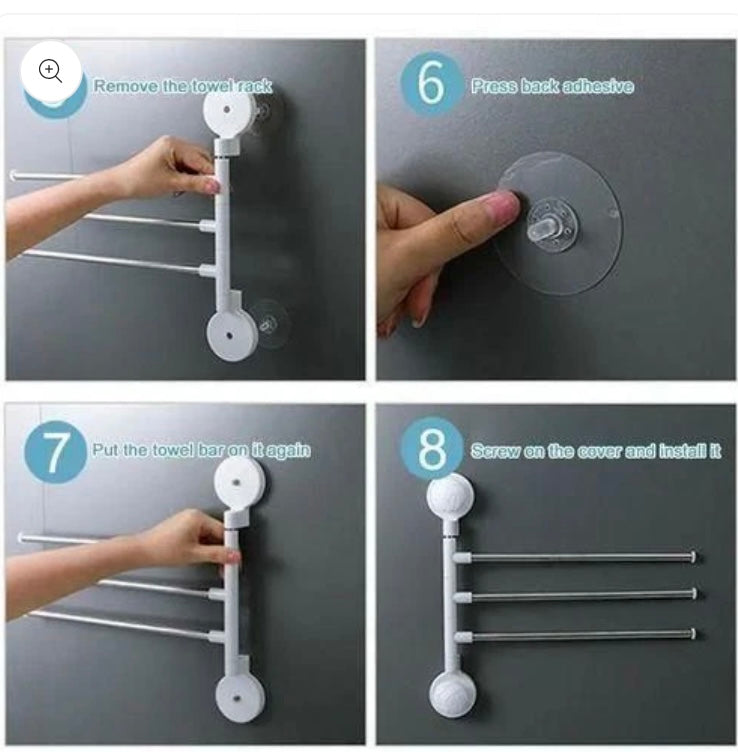 Remove the towel rack

6 Press back adhesive

7 Put the towel bar on it again

8 Screw on the cover and install it